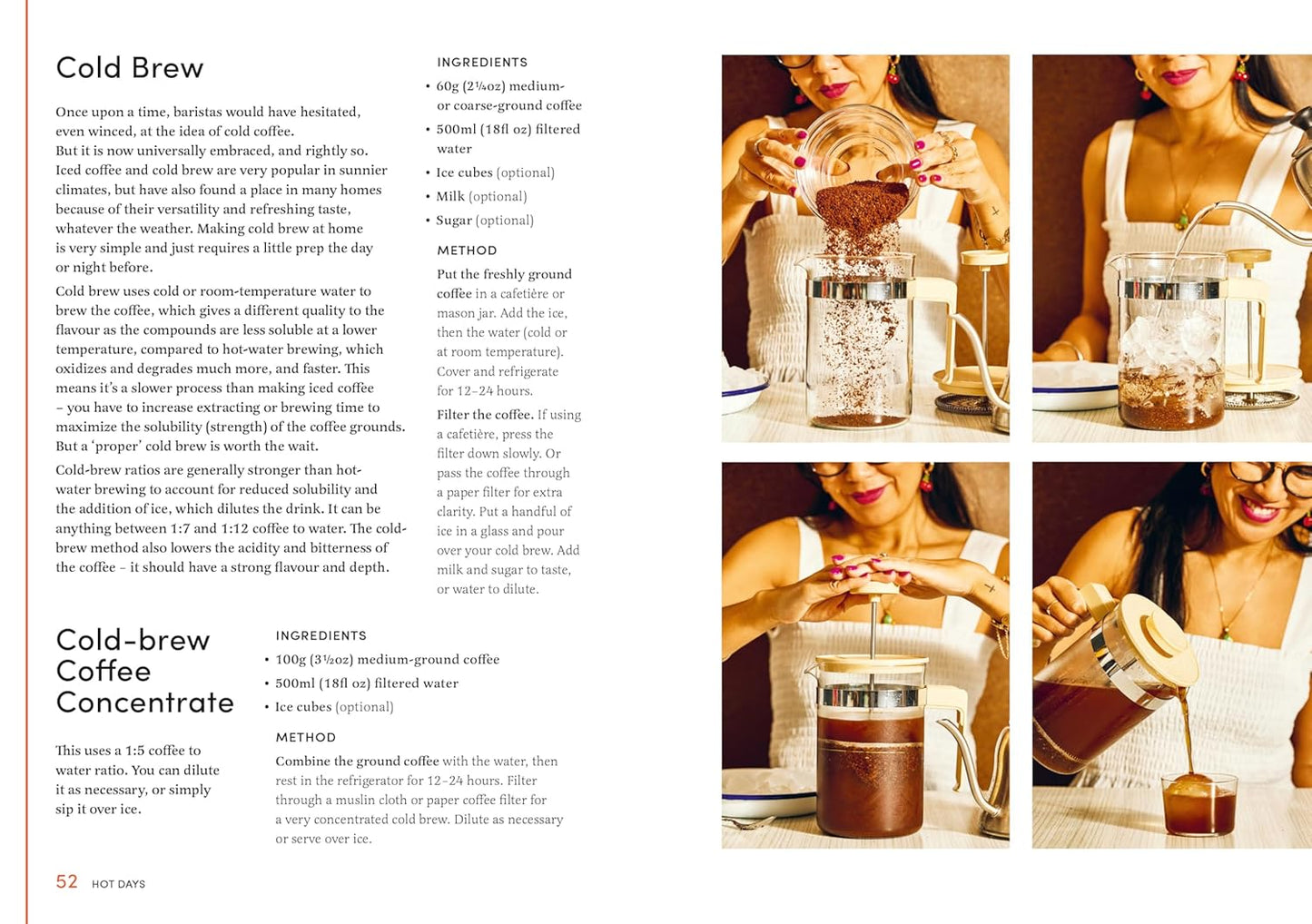 Cold Brew

Once upon a time, baristas would have hesitated, even winced, at the idea of cold coffee. But it is now universally embraced, and rightly so. Iced coffee and cold brew are very popular in sunnier climates, but have also found a place in many homes because of their versatility and refreshing taste, whatever the weather. Making cold brew at home is very simple and just requires a little prep the day or night before.

Cold brew uses cold or room-temperature water to brew the coffee, which gives a different quality to the flavour as the compounds are less soluble at a lower temperature, compared to hot-water brewing, which oxidizes and degrades much more, and faster. This means it's a slower process than making iced coffee – you have to increase extracting or brewing time to maximize the solubility (strength) of the coffee grounds. But a 'proper' cold brew is worth the wait.

Cold-brew ratios are generally stronger than hot-water brewing to account for reduced solubility and the addition of ice, which dilutes the drink. It can be anything between 1:7 and 1:12 coffee to water. The cold-brew method also lowers the acidity and bitterness of the coffee – it should have a strong flavour and depth.

INGREDIENTS
• 60g (2¼oz) medium- or coarse-ground coffee
• 500ml (18fl oz) filtered water
• Ice cubes (optional)
• Milk (optional)
• Sugar (optional)

METHOD
Put the freshly ground coffee in a cafetière or mason jar. Add the ice, then the water (cold or at room temperature). Cover and refrigerate for 12–24 hours.

Filter the coffee. If using a cafetière, press the filter down slowly. Or pass the coffee through a paper filter for extra clarity. Put a handful of ice in a glass and pour over your cold brew. Add milk and sugar to taste, or water to dilute.

Cold-brew Coffee Concentrate

This uses a 1:5 coffee to water ratio. You can dilute it as necessary, or simply sip it over ice.

INGREDIENTS
• 100g (3½oz) medium-ground coffee
• 500ml (18fl oz) filtered water
• Ice cubes (optional)

METHOD
Combine the ground coffee with the water, then rest in the refrigerator for 12–24 hours. Filter through a muslin cloth or paper coffee filter for a very concentrated cold brew. Dilute as necessary or serve over ice.

52 HOT DAYS