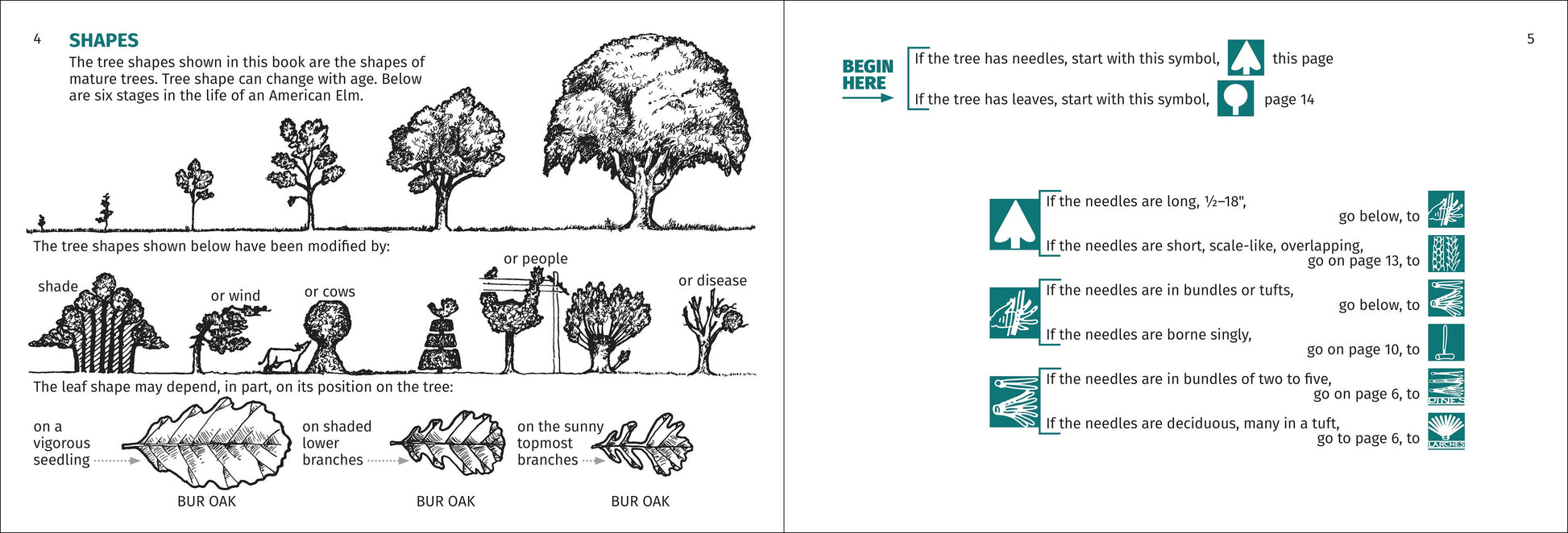 4 SHAPES

The tree shapes shown in this book are the shapes of mature trees. Tree shape can change with age. Below are six stages in the life of an American Elm.

The tree shapes shown below have been modified by:

shade

or wind

or cows

or people

or disease

The leaf shape may depend, in part, on its position on the tree:

on a vigorous seedling

BUR OAK

on shaded lower branches

BUR OAK

on the sunny topmost branches

BUR OAK

5

BEGIN HERE

If the tree has needles, start with this symbol, this page

If the tree has leaves, start with this symbol, page 14

If the needles are long, ½–18", go below, to

If the needles are short, scale-like, overlapping, go on page 13, to

If the needles are in bundles or tufts, go below, to

If the needles are borne singly, go on page 10, to

If the needles are in bundles of two to five, go on page 6, to

PINES

If the needles are deciduous, many in a tuft, go to page 6, to

LARCHES