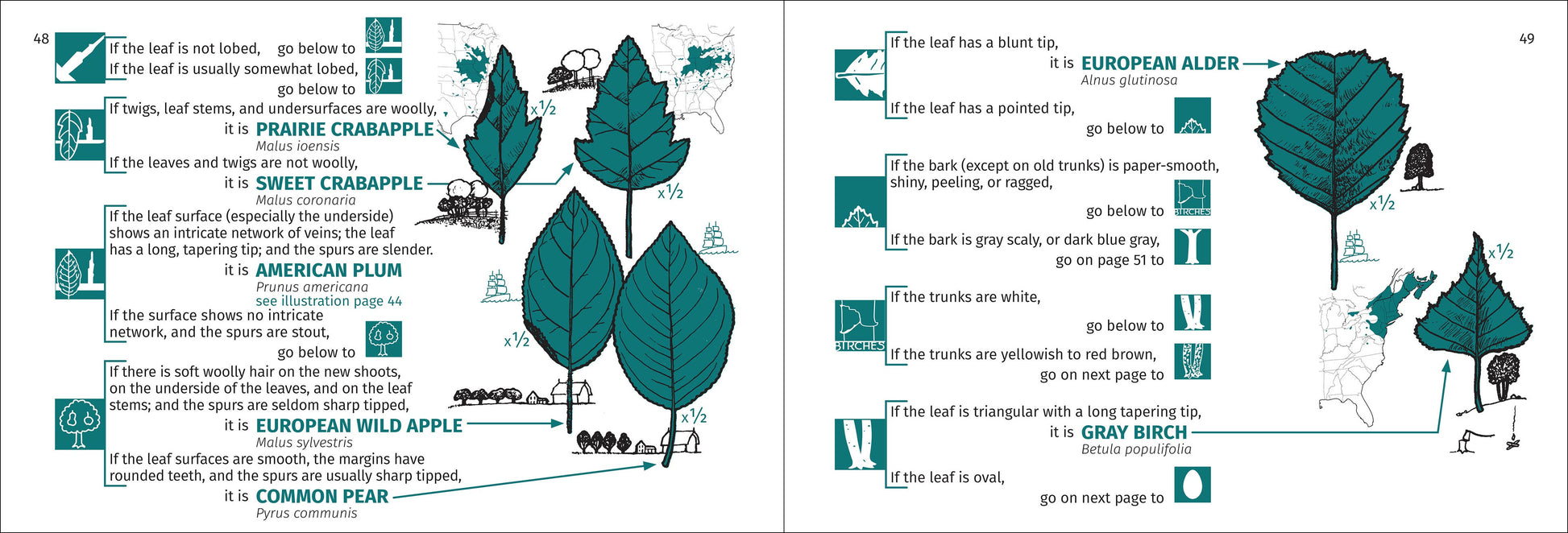 48

If the leaf is not lobed, go below to
If the leaf is usually somewhat lobed, go below to

If twigs, leaf stems, and undersurfaces are woolly, it is PRAIRIE CRABAPPLE
Malus ioensis
If the leaves and twigs are not woolly, it is SWEET CRABAPPLE
Malus coronaria

If the leaf surface (especially the underside) shows an intricate network of veins; the leaf has a long, tapering tip; and the spurs are slender. it is AMERICAN PLUM
Prunus americana
see illustration page 44
If the surface shows no intricate network, and the spurs are stout, go below to

If there is soft woolly hair on the new shoots, on the underside of the leaves, and on the leaf stems; and the spurs are seldom sharp tipped, it is EUROPEAN WILD APPLE
Malus sylvestris
If the leaf surfaces are smooth, the margins have rounded teeth, and the spurs are usually sharp tipped, it is COMMON PEAR
Pyrus communis

x½ x½ x½ x½

49

If the leaf has a blunt tip, it is EUROPEAN ALDER
Alnus glutinosa
If the leaf has a pointed tip, go below to

If the bark (except on old trunks) is paper-smooth, shiny, peeling, or ragged, go below to BIRCHES
If the bark is gray scaly, or dark blue gray, go on page 51 to

BIRCHES
If the trunks are white, go below to
If the trunks are yellowish to red brown, go on next page to

If the leaf is triangular with a long tapering tip, it is GRAY BIRCH
Betula populifolia
If the leaf is oval, go on next page to

x½ x½